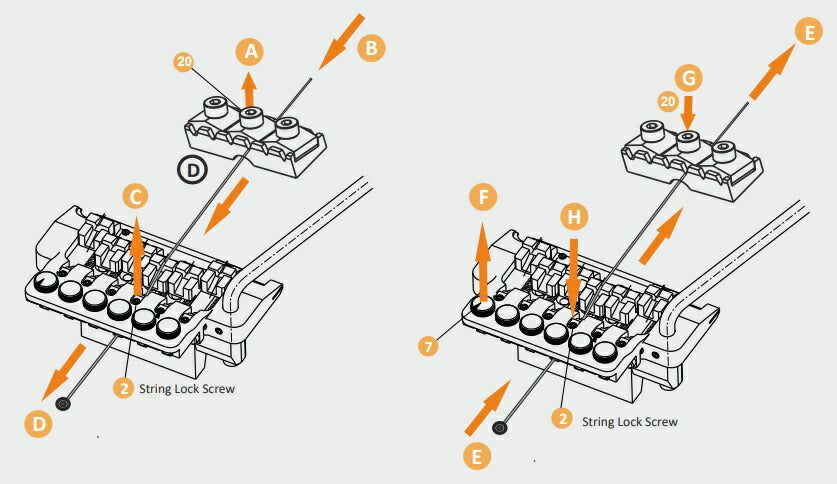 20
A
B
D
C
2 String Lock Screw
D

E
G
20
F
H
7
2 String Lock Screw
E